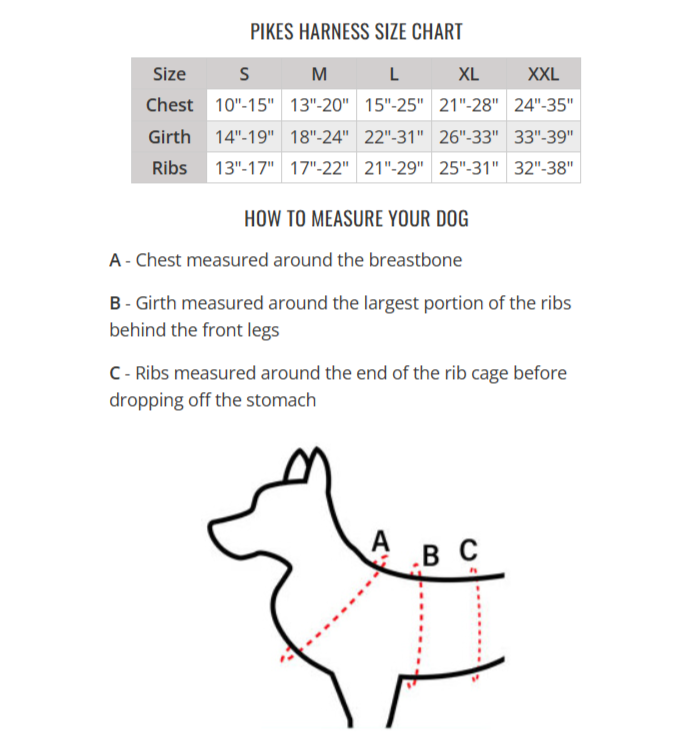 PIKES HARNESS SIZE CHART

| Size | S | M | L | XL | XXL |
|---|---|---|---|---|---|
| Chest | 10"-15" | 13"-20" | 15"-25" | 21"-28" | 24"-35" |
| Girth | 14"-19" | 18"-24" | 22"-31" | 26"-33" | 33"-39" |
| Ribs | 13"-17" | 17"-22" | 21"-29" | 25"-31" | 32"-38" |

HOW TO MEASURE YOUR DOG

A - Chest measured around the breastbone

B - Girth measured around the largest portion of the ribs behind the front legs

C - Ribs measured around the end of the rib cage before dropping off the stomach

A

B

C